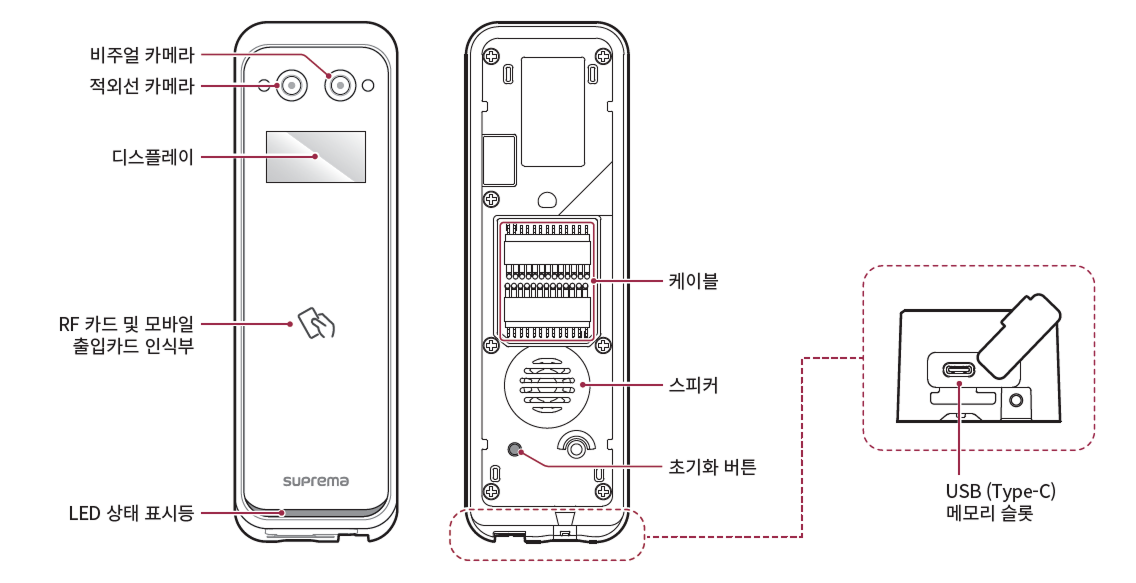 비주얼 카메라
적외선 카메라
디스플레이
RF 카드 및 모바일 출입카드 인식부
suprema
LED 상태 표시등
케이블
스피커
초기화 버튼
USB (Type-C) 메모리 슬롯