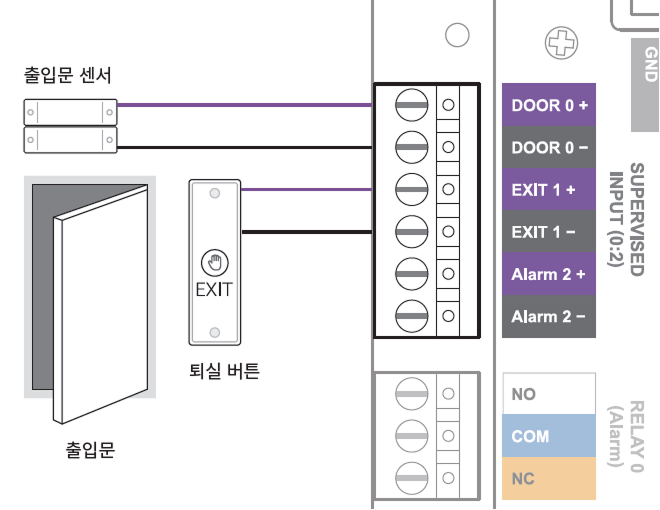 출입문 센서

EXIT

퇴실 버튼

출입문

GND

DOOR 0 +
DOOR 0 −
EXIT 1 +
EXIT 1 −
Alarm 2 +
Alarm 2 −

SUPERVISED INPUT (0:2)

NO
COM
NC

RELAY 0 (Alarm)