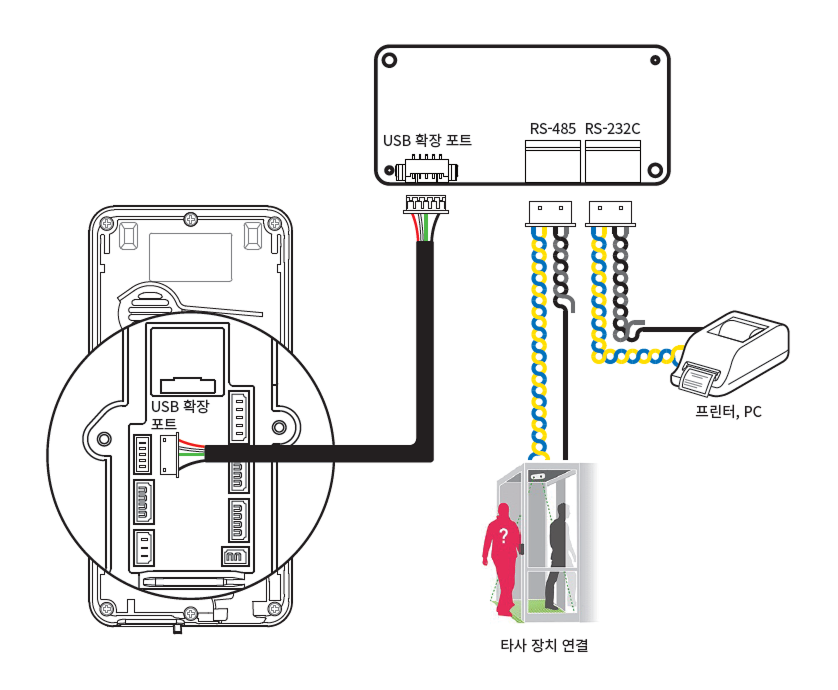 USB 확장 포트

RS-485 RS-232C

USB 확장 포트

프린터, PC

?

타사 장치 연결