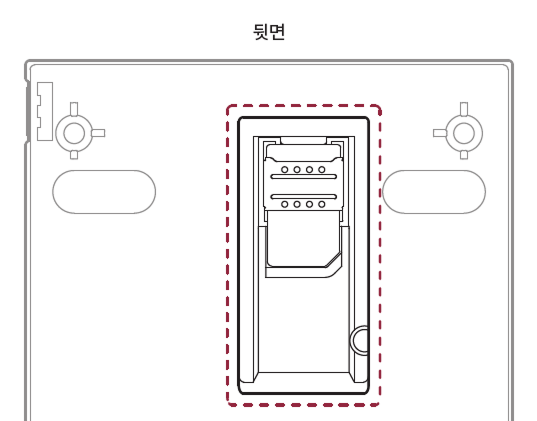 뒷면