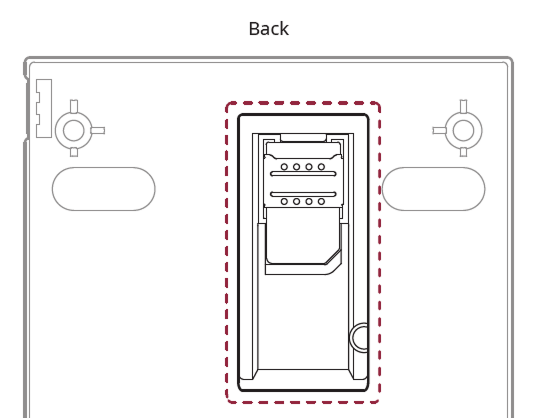 Back